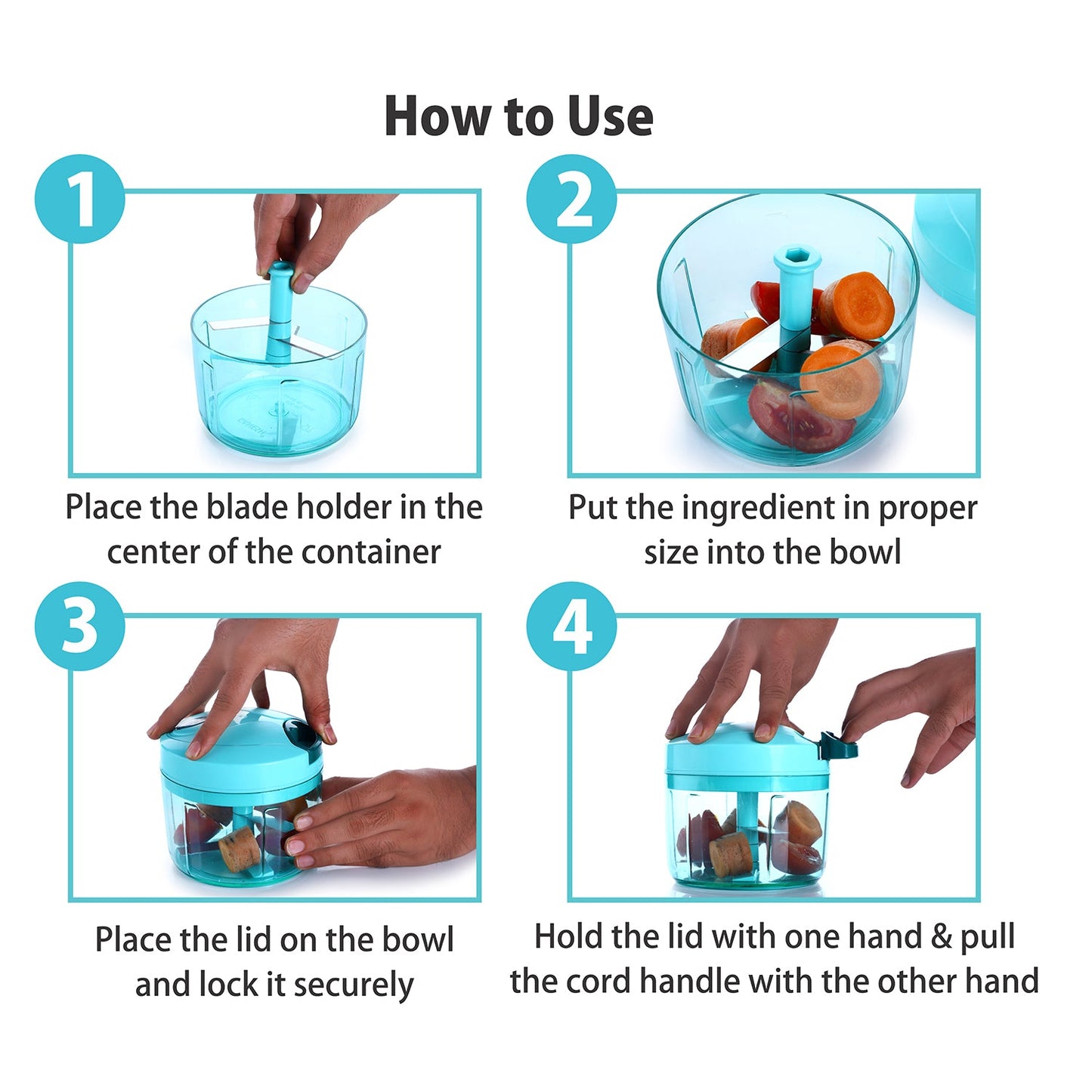 How to Use

1

Place the blade holder in the center of the container

2

Put the ingredient in proper size into the bowl

3

Place the lid on the bowl and lock it securely

4

Hold the lid with one hand & pull the cord handle with the other hand