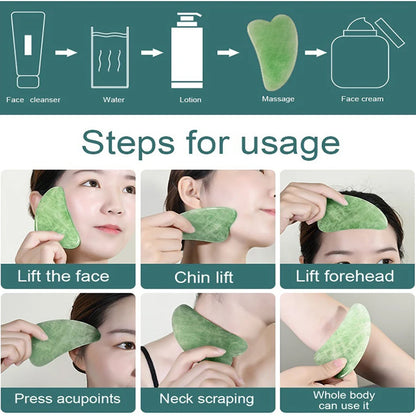 Face cleanser
Water
Lotion
Massage
Face cream

Steps for usage

Lift the face
Chin lift
Lift forehead
Press acupoints
Neck scraping
Whole body can use it