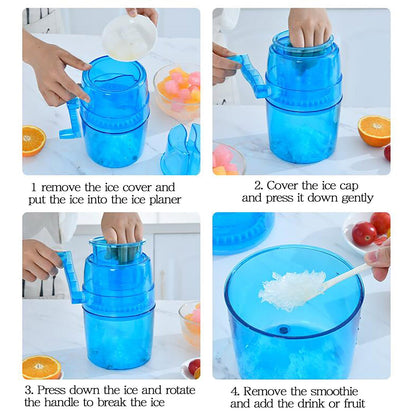 1 remove the ice cover and put the ice into the ice planer

2. Cover the ice cap and press it down gently

3. Press down the ice and rotate the handle to break the ice

4. Remove the smoothie and add the drink or fruit